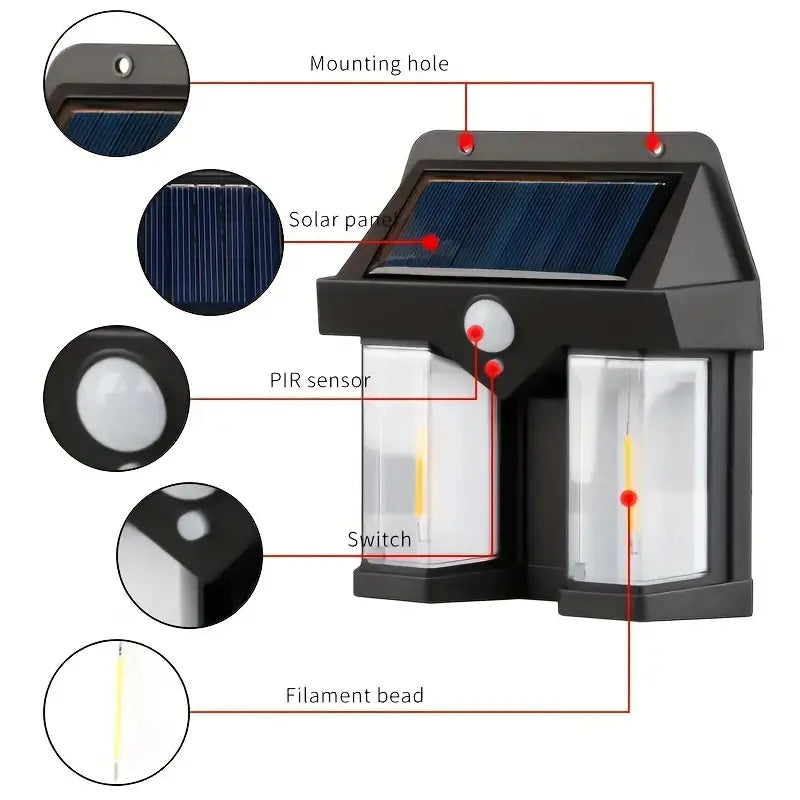 Mounting hole

Solar panel

PIR sensor

Switch

Filament bead