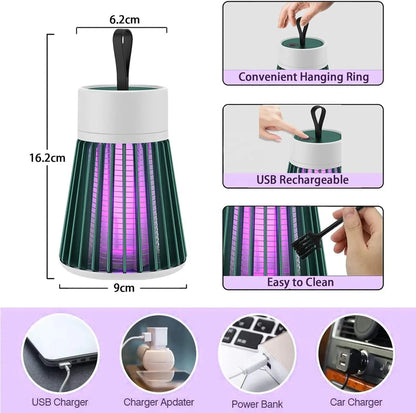 6.2cm

16.2cm

9cm

Convenient Hanging Ring

USB Rechargeable

Easy to Clean

USB Charger

Charger Apdater

Power Bank

Car Charger